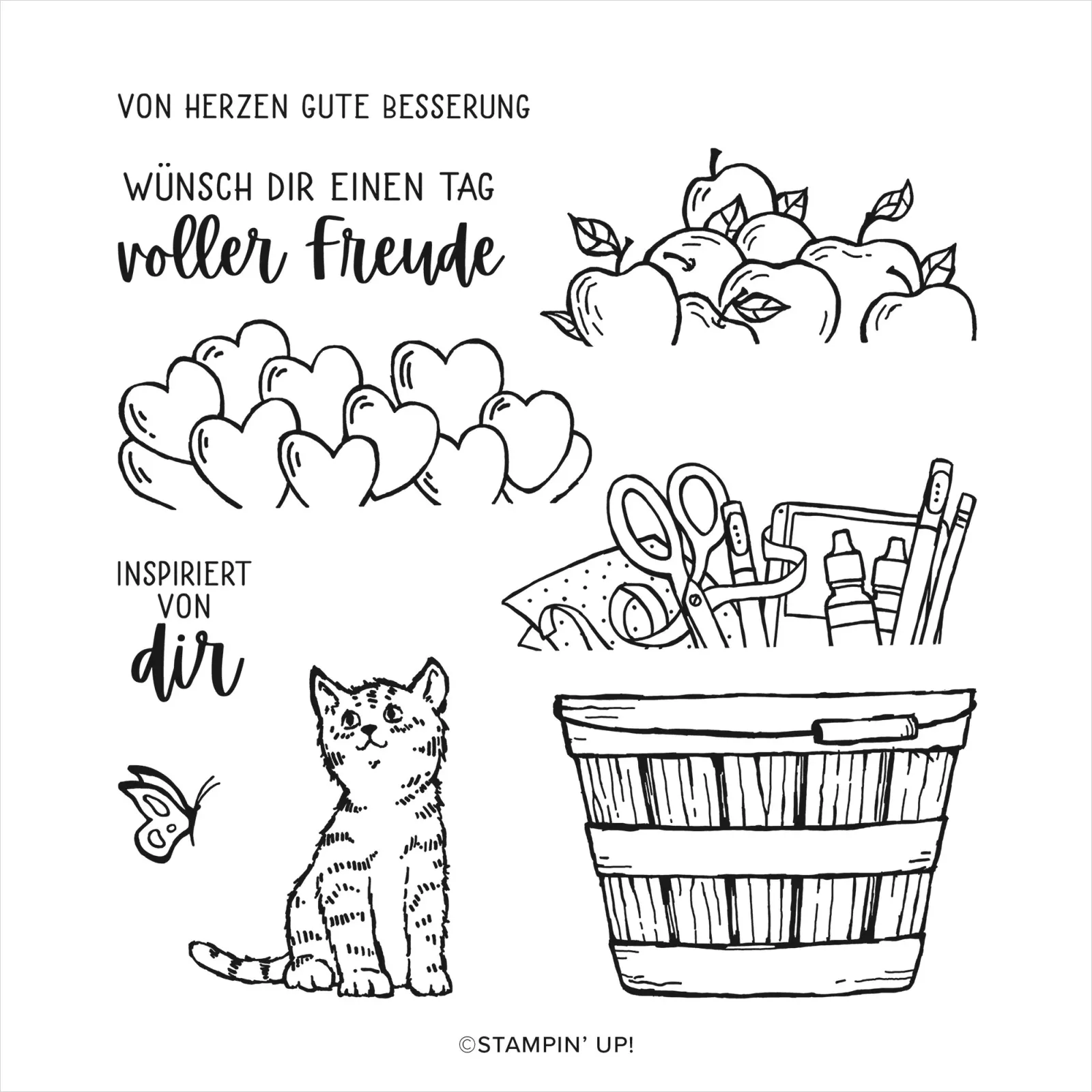 VON HERZEN GUTE BESSERUNG

WÜNSCH DIR EINEN TAG
voller Freude

INSPIRIERT
VON
dir

©STAMPIN' UP!